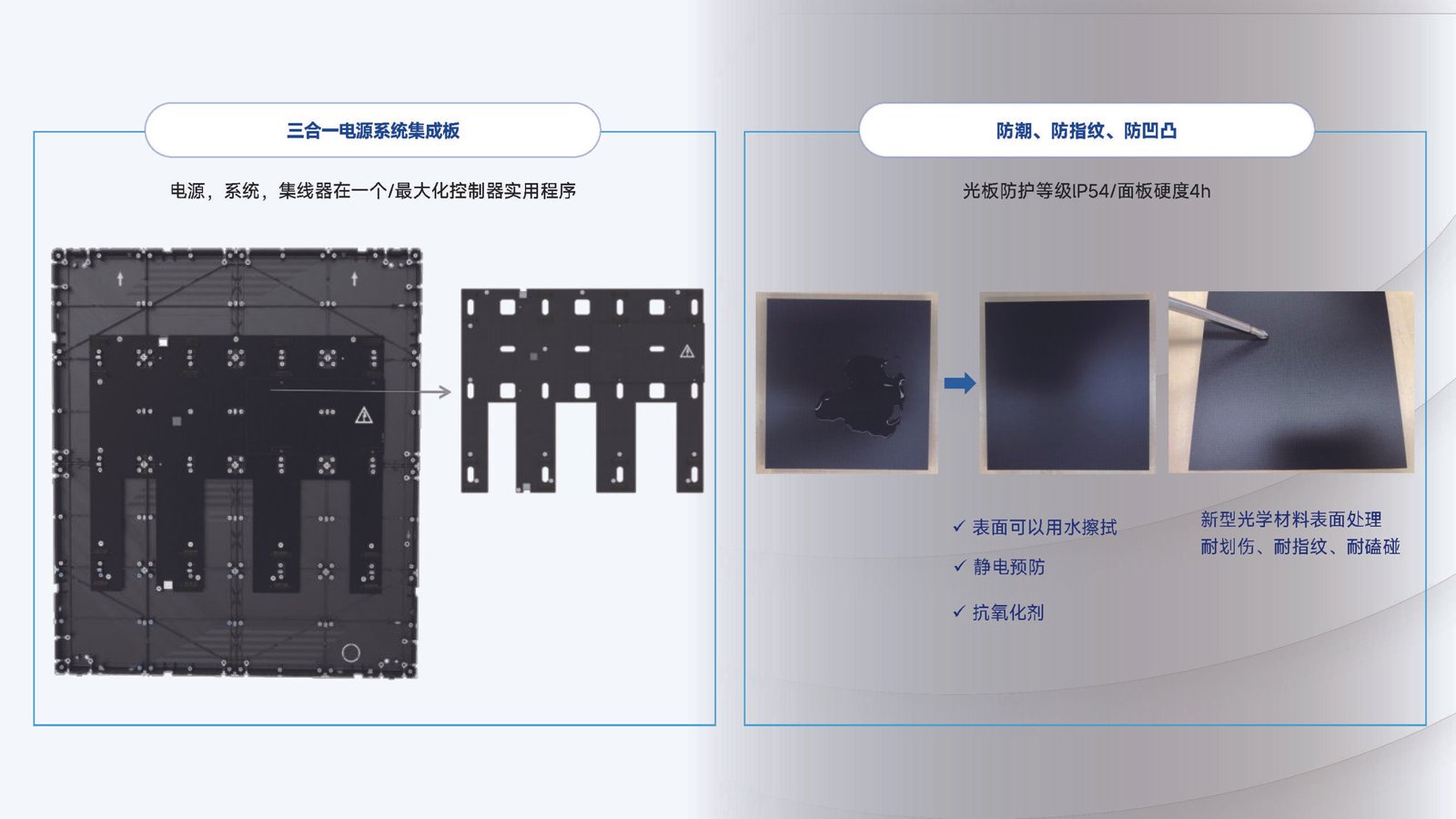 三合一电源系统集成板

电源，系统，集线器在一个/最大化控制器实用程序

防潮、防指纹、防凹凸

光板防护等级IP54/面板硬度4h

✓ 表面可以用水擦拭

✓ 静电预防

✓ 抗氧化剂

新型光学材料表面处理
耐划伤、耐指纹、耐磕碰