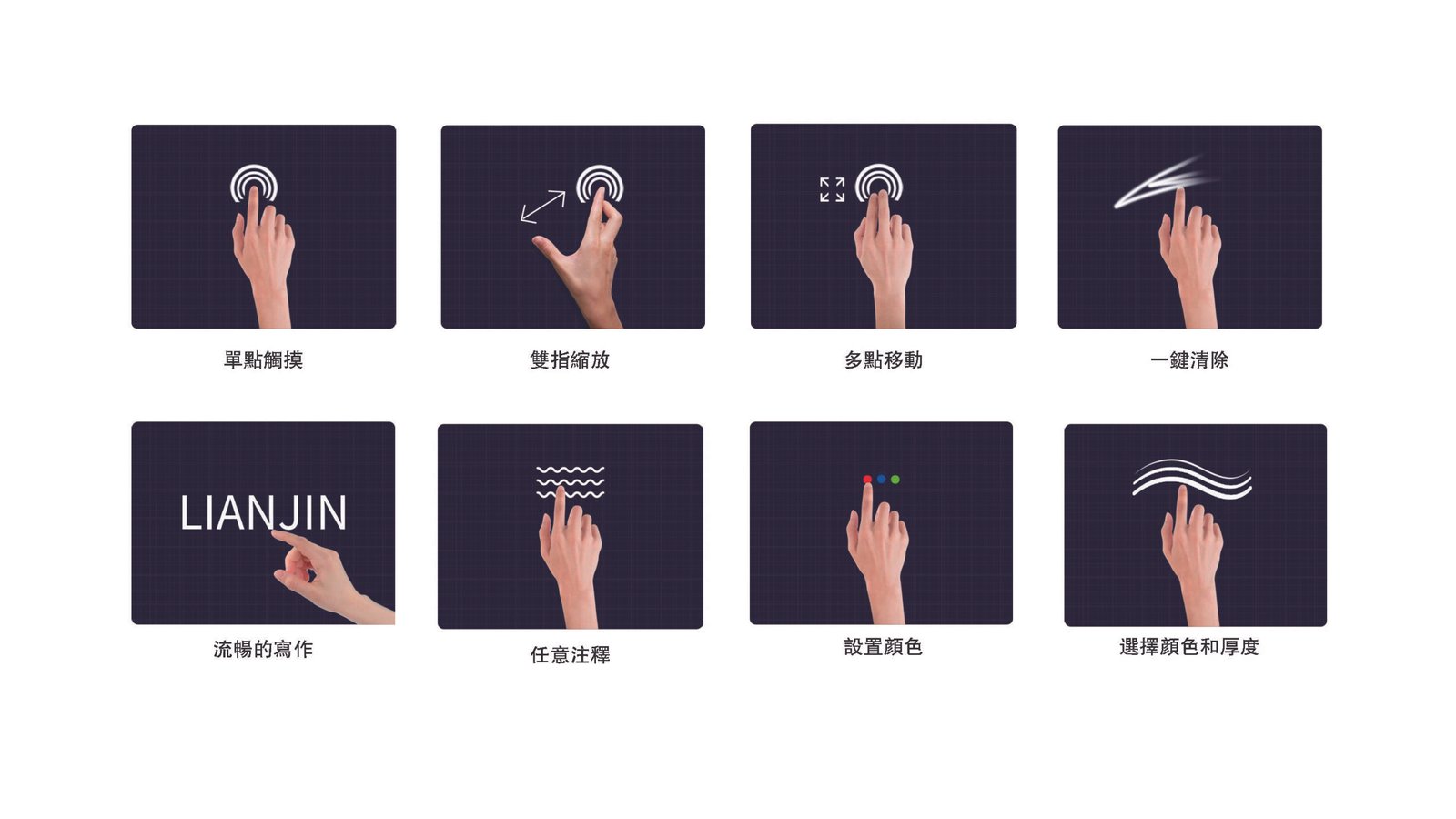 單點觸摸

雙指縮放

多點移動

一鍵清除

LIANJIN

流暢的寫作

任意注釋

設置顏色

選擇顏色和厚度